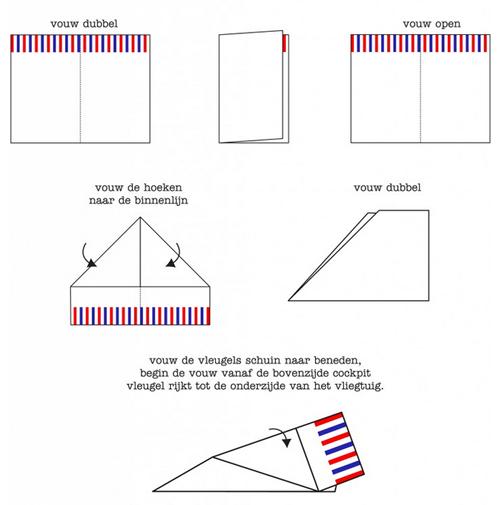 vouw dubbel

vouw open

vouw de hoeken naar de binnenlijn

vouw dubbel

vouw de vleugels schuin naar beneden, begin de vouw vanaf de bovenzijde cockpit vleugel rijkt tot de onderzijde van het vliegtuig.